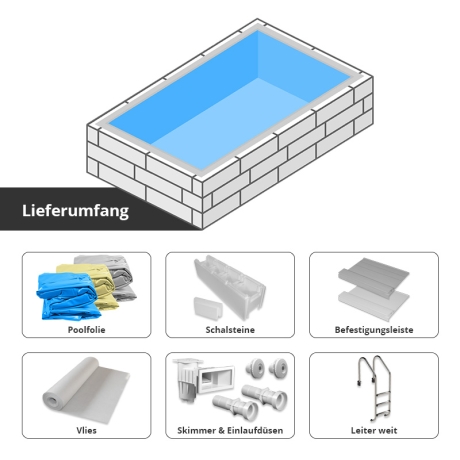 Lieferumfang

Poolfolie

Schalsteine

Befestigungsleiste

Vlies

Skimmer & Einlaufdüsen

Leiter weit